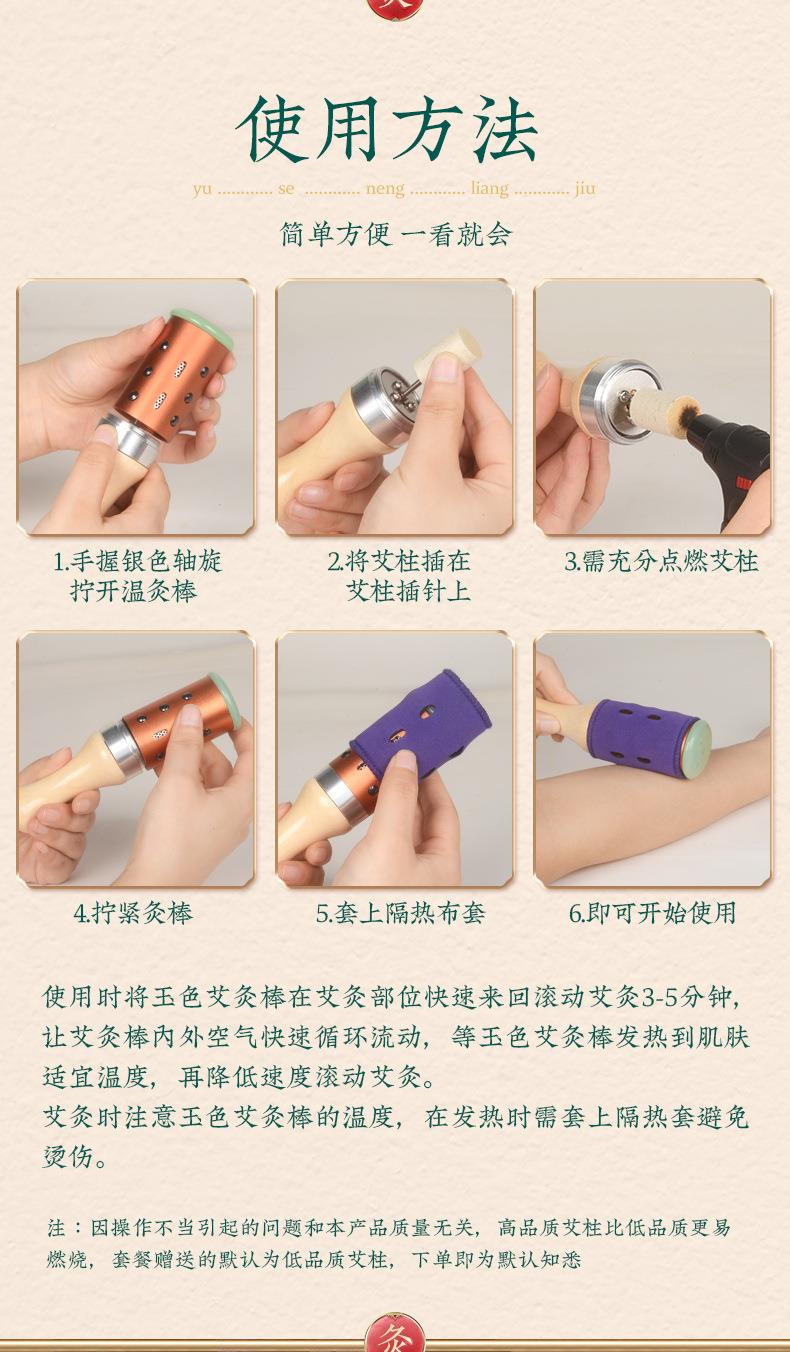 使用方法

yu ............ se ............ neng ............ liang ............ jiu

简单方便 一看就会

1.手握银色轴旋拧开温灸棒

2.将艾柱插在艾柱插针上

3.需充分点燃艾柱

4.拧紧灸棒

5.套上隔热布套

6.即可开始使用

使用时将玉色艾灸棒在艾灸部位快速来回滚动艾灸3-5分钟，让艾灸棒内外空气快速循环流动，等玉色艾灸棒发热到肌肤适宜温度，再降低速度滚动艾灸。
艾灸时注意玉色艾灸棒的温度，在发热时需套上隔热套避免烫伤。

注：因操作不当引起的问题和本产品质量无关，高品质艾柱比低品质更易燃烧，套餐赠送的默认为低品质艾柱，下单即为默认知悉

灸